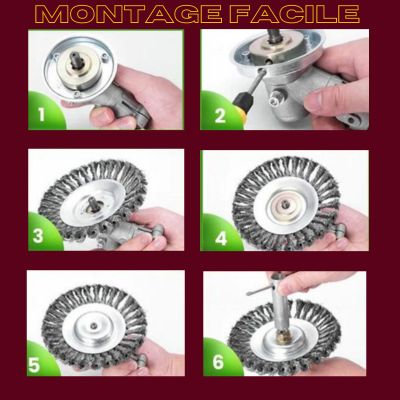 MONTAGE FACILE

1

2

3

4

5

6